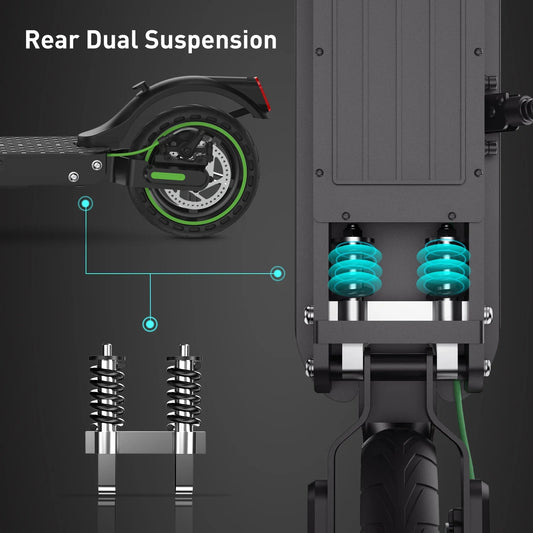 Rear Dual Suspension